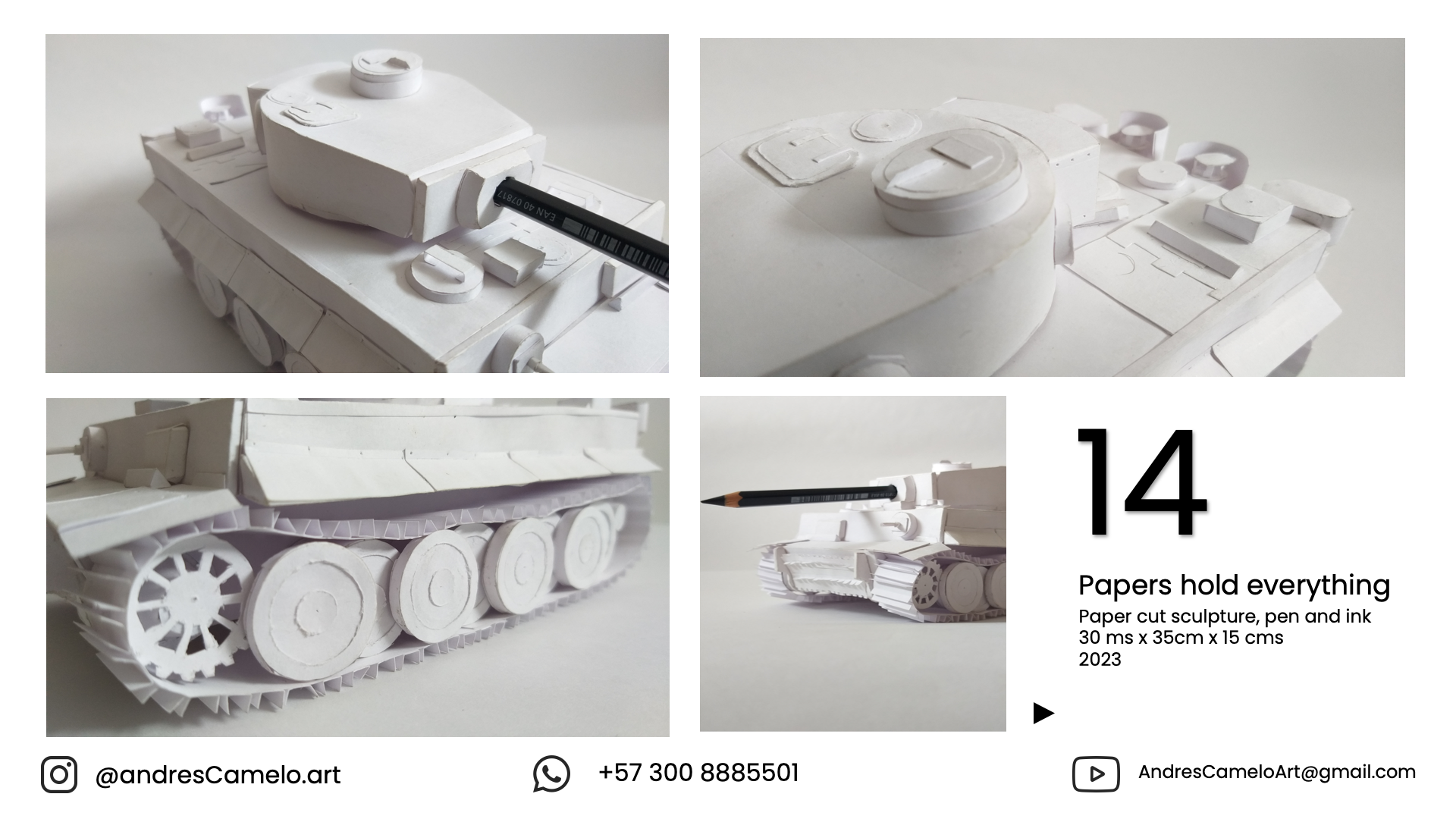 EAN 40 07817

14

Papers hold everything

Paper cut sculpture, pen and ink
30 ms x 35cm x 15 cms
2023

@andresCamelo.art

+57 300 8885501

AndresCameloArt@gmail.com